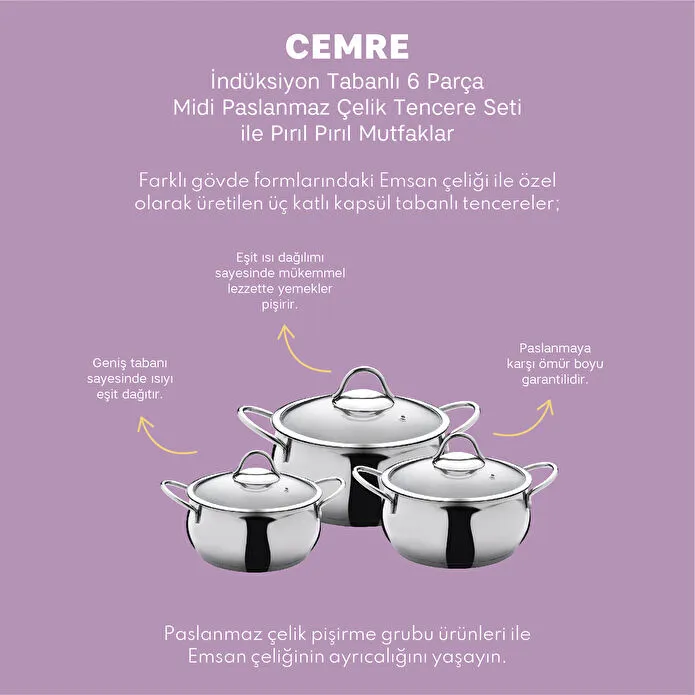 CEMRE
İndüksiyon Tabanlı 6 Parça Midi Paslanmaz Çelik Tencere Seti ile Pırıl Pırıl Mutfaklar

Farklı gövde formlarındaki Emsan çeliği ile özel olarak üretilen üç katlı kapsül tabanlı tencereler;

Eşit ısı dağılımı sayesinde mükemmel lezzette yemekler pişirir.

Geniş tabanı sayesinde ısıyı eşit dağıtır.

Paslanmaya karşı ömür boyu garantilidir.

Paslanmaz çelik pişirme grubu ürünleri ile Emsan çeliğinin ayrıcalığını yaşayın.