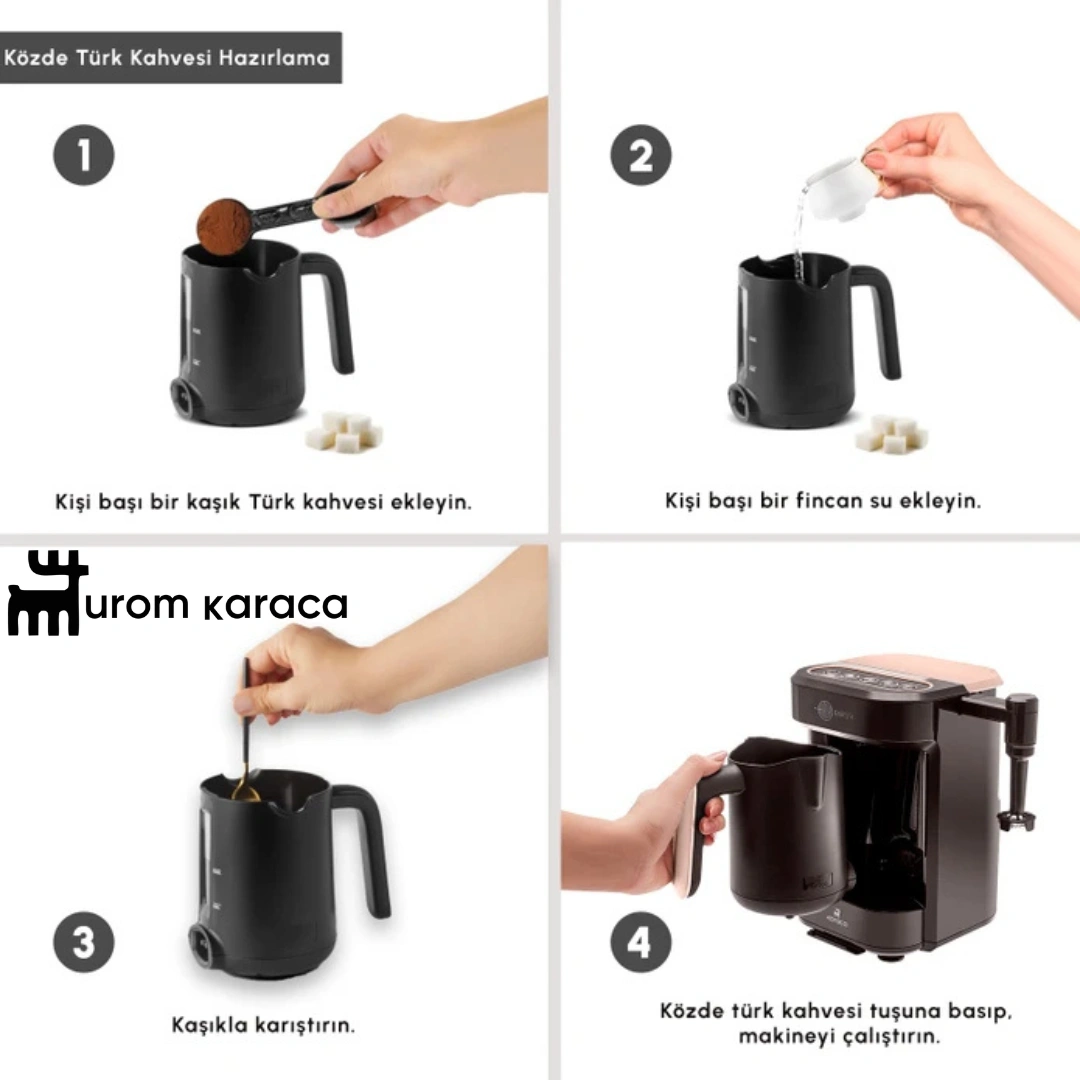 Közde Türk Kahvesi Hazırlama

1

Kişi başı bir kaşık Türk kahvesi ekleyin.

2

Kişi başı bir fincan su ekleyin.

urom karaca

3

Kaşıkla karıştırın.

4

Közde türk kahvesi tuşuna basıp, makineyi çalıştırın.